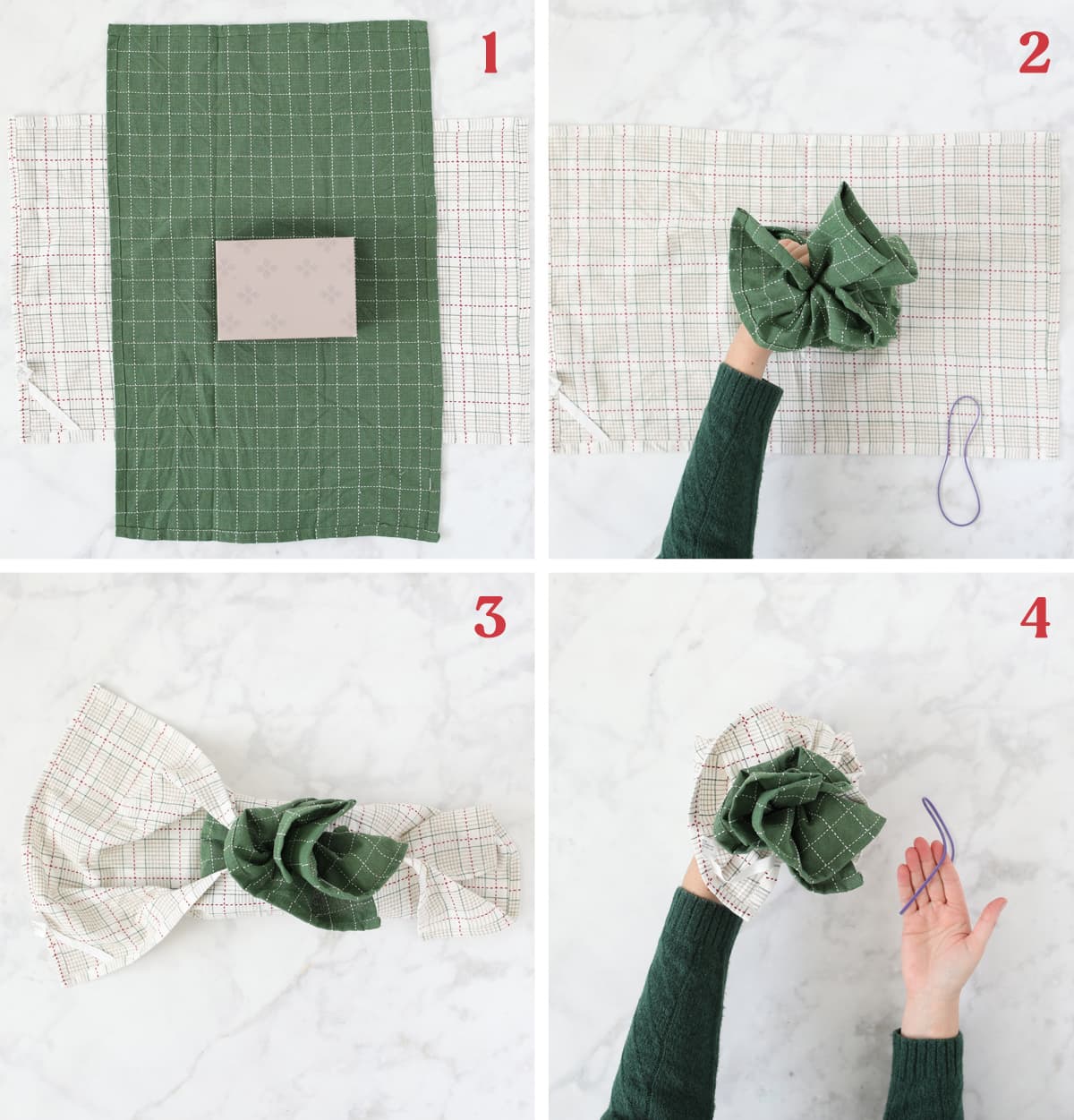 1

2

3

4