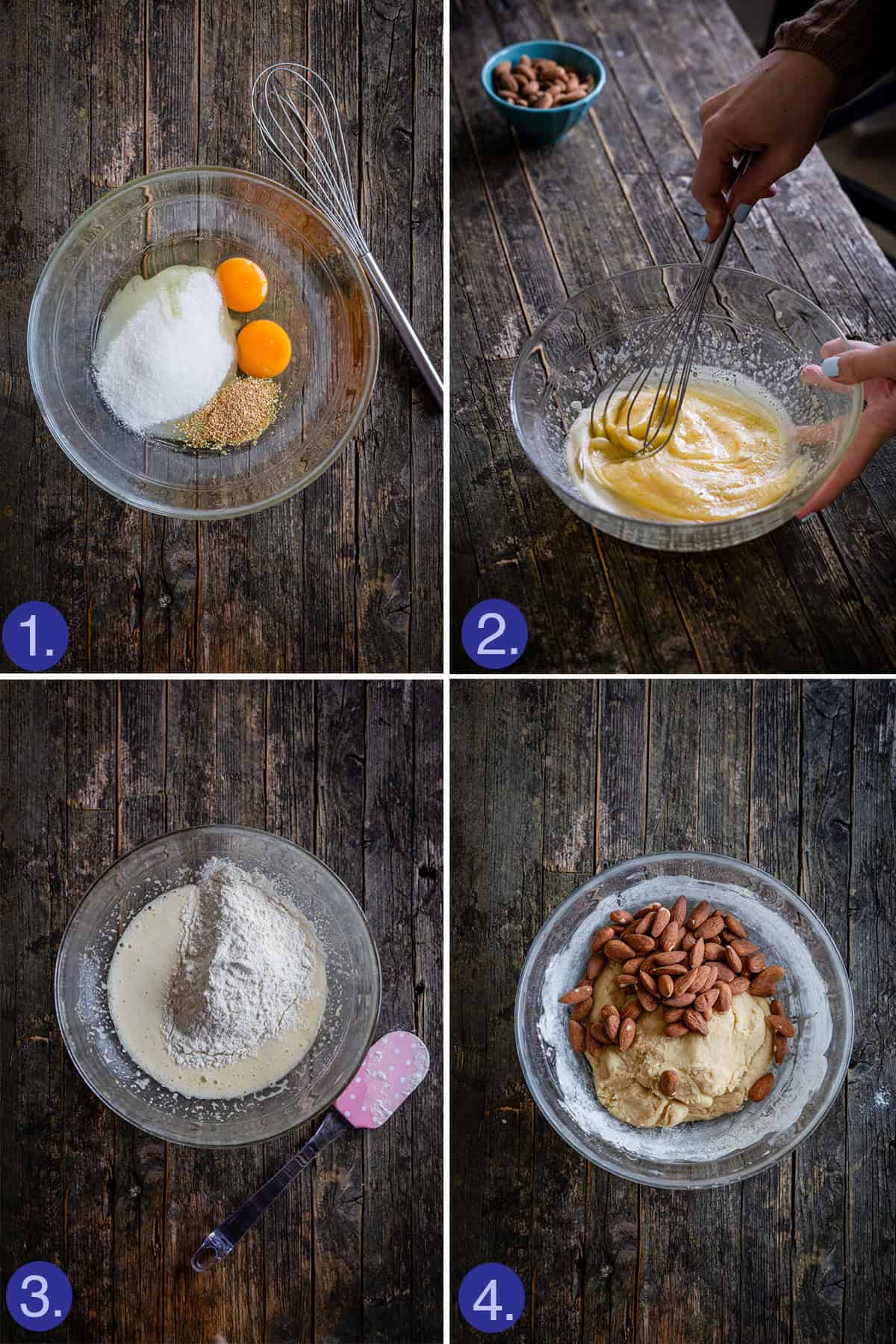 1.

2.

3.

4.