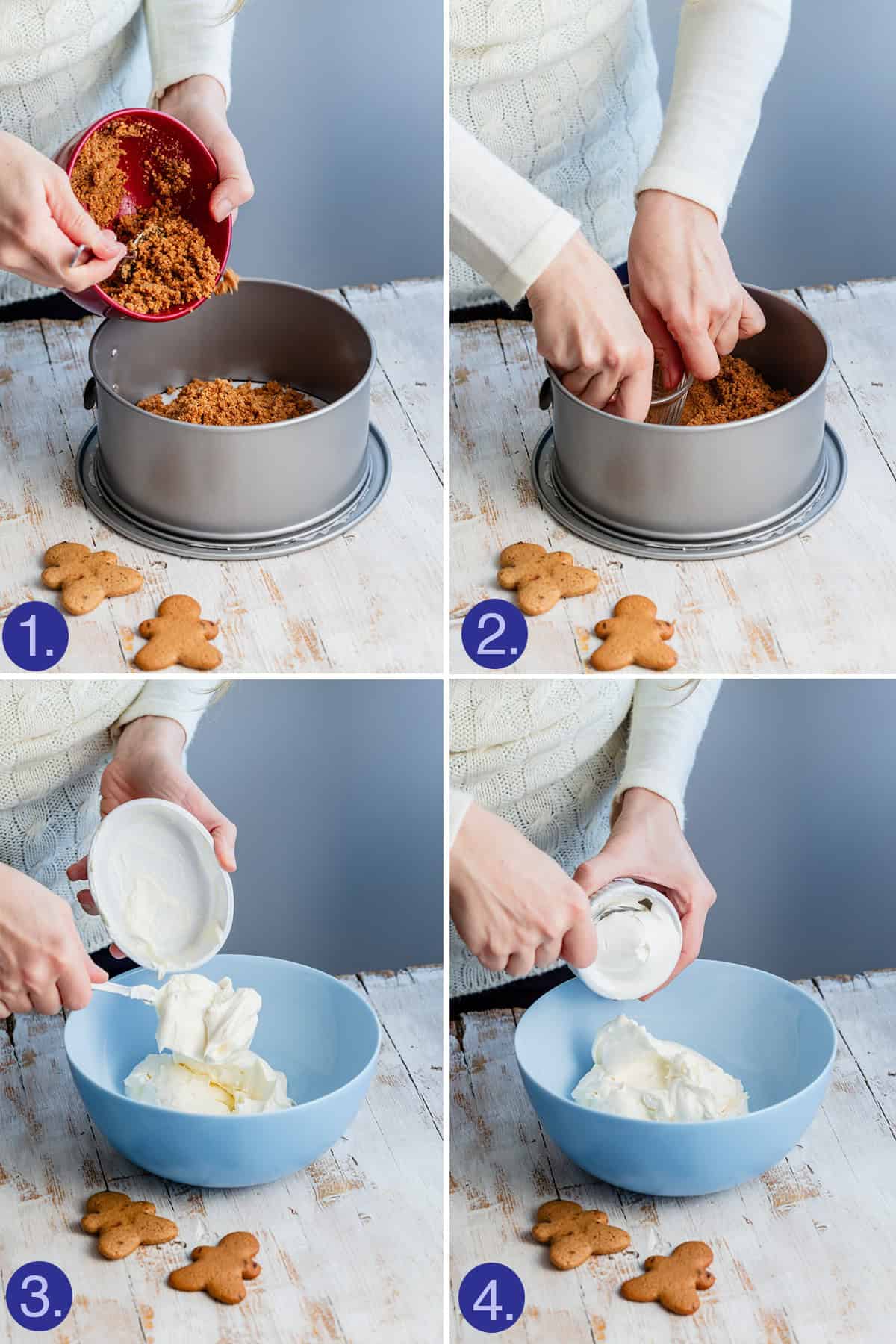 1.

2.

3.

4.