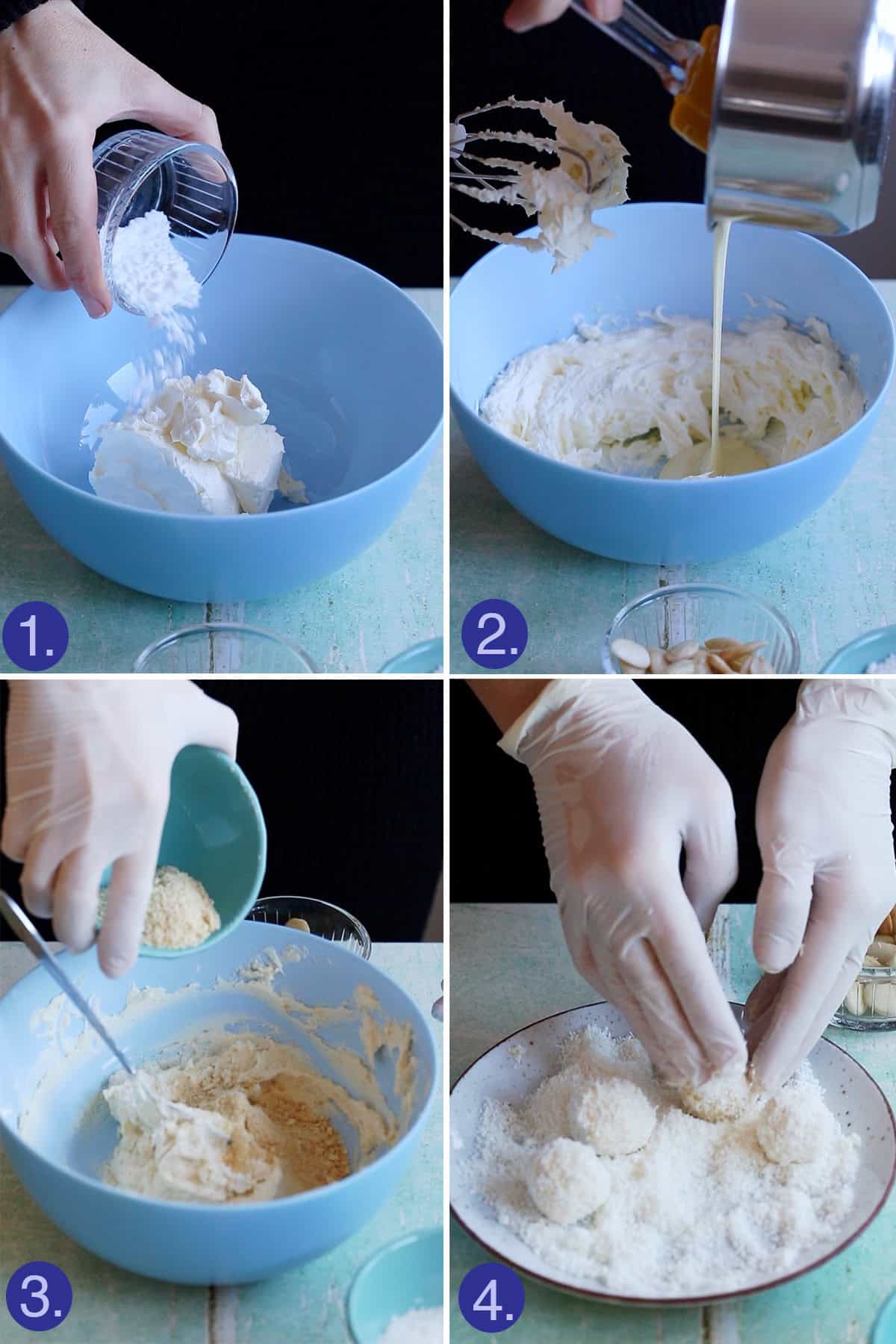 1.

2.

3.

4.